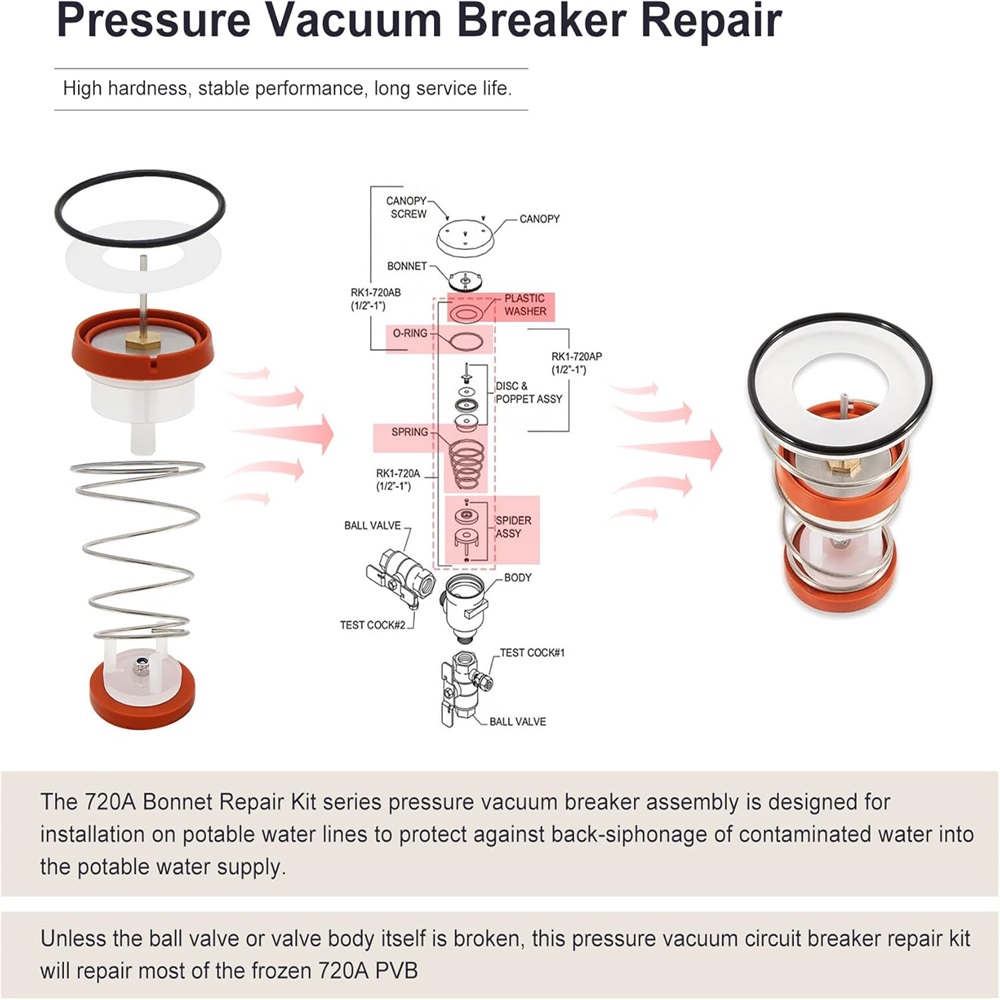 Pressure Vacuum Breaker Repair

High hardness, stable performance, long service life.

CANOPY SCREW
CANOPY
BONNET
RK1-720AB (1/2"-1")
PLASTIC WASHER
O-RING
RK1-720AP (1/2"-1")
DISC & POPPET ASSY
SPRING
RK1-720A (1/2"-1")
SPIDER ASSY
BALL VALVE
BODY
TEST COCK#2
TEST COCK#1
BALL VALVE

The 720A Bonnet Repair Kit series pressure vacuum breaker assembly is designed for installation on potable water lines to protect against back-siphonage of contaminated water into the potable water supply.

Unless the ball valve or valve body itself is broken, this pressure vacuum circuit breaker repair kit will repair most of the frozen 720A PVB