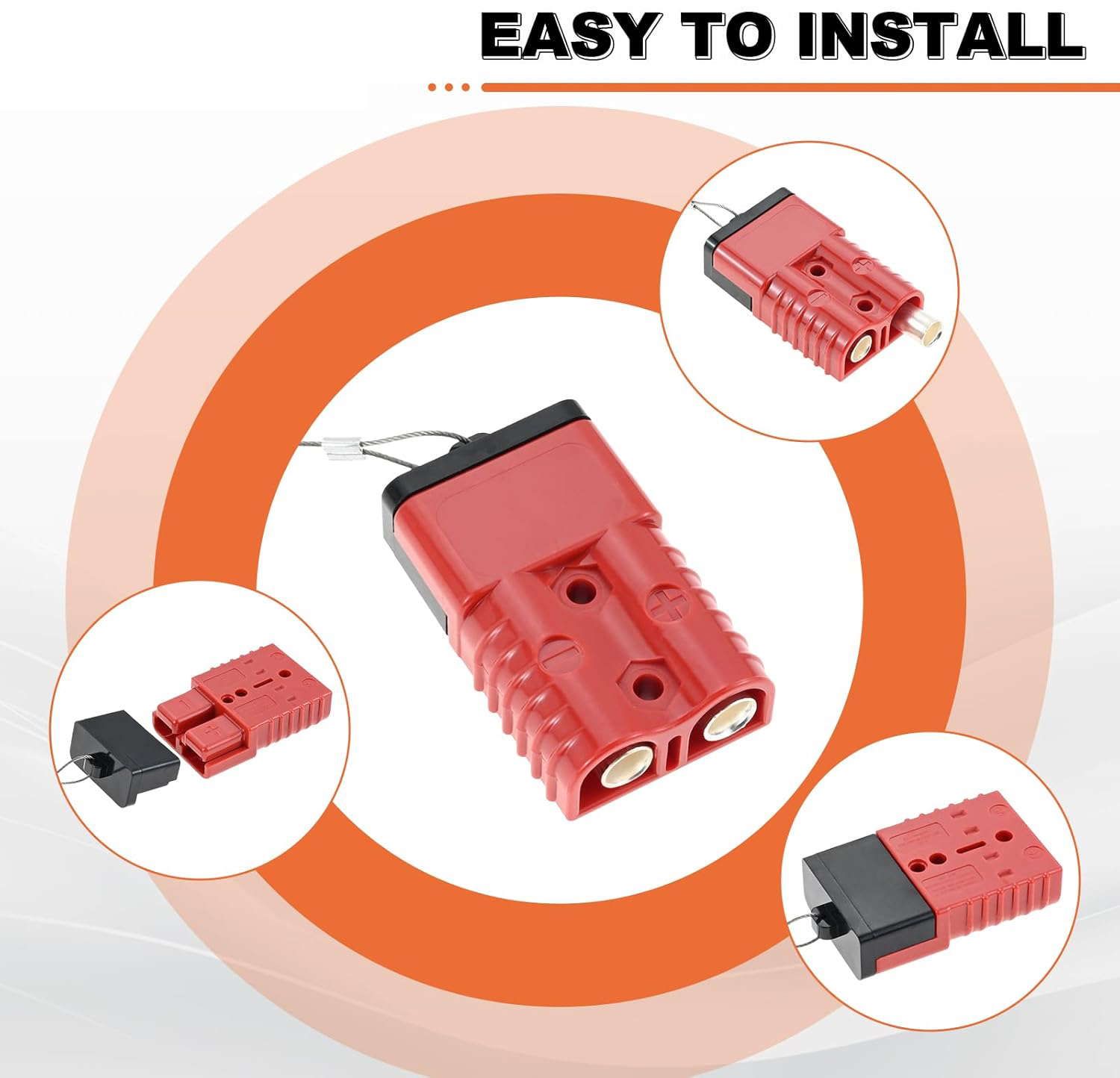 EASY TO INSTALL