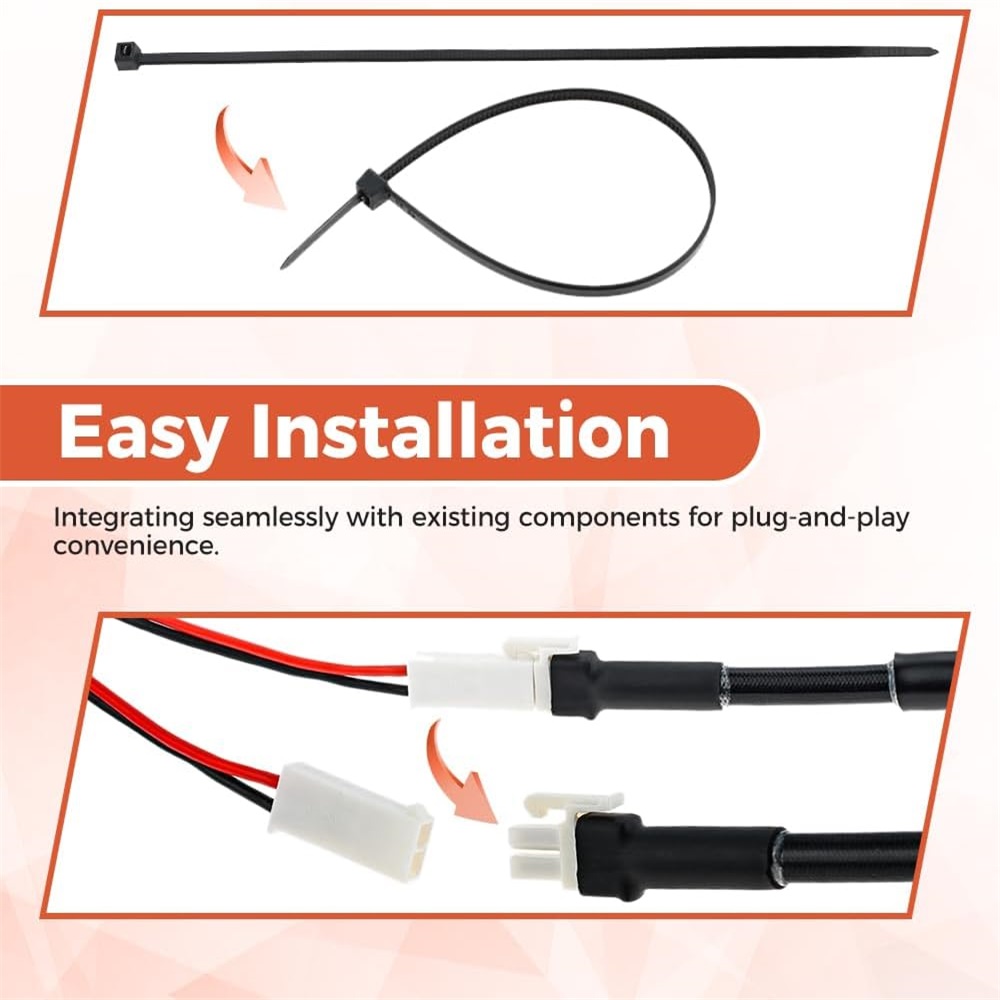 Easy Installation

Integrating seamlessly with existing components for plug-and-play convenience.