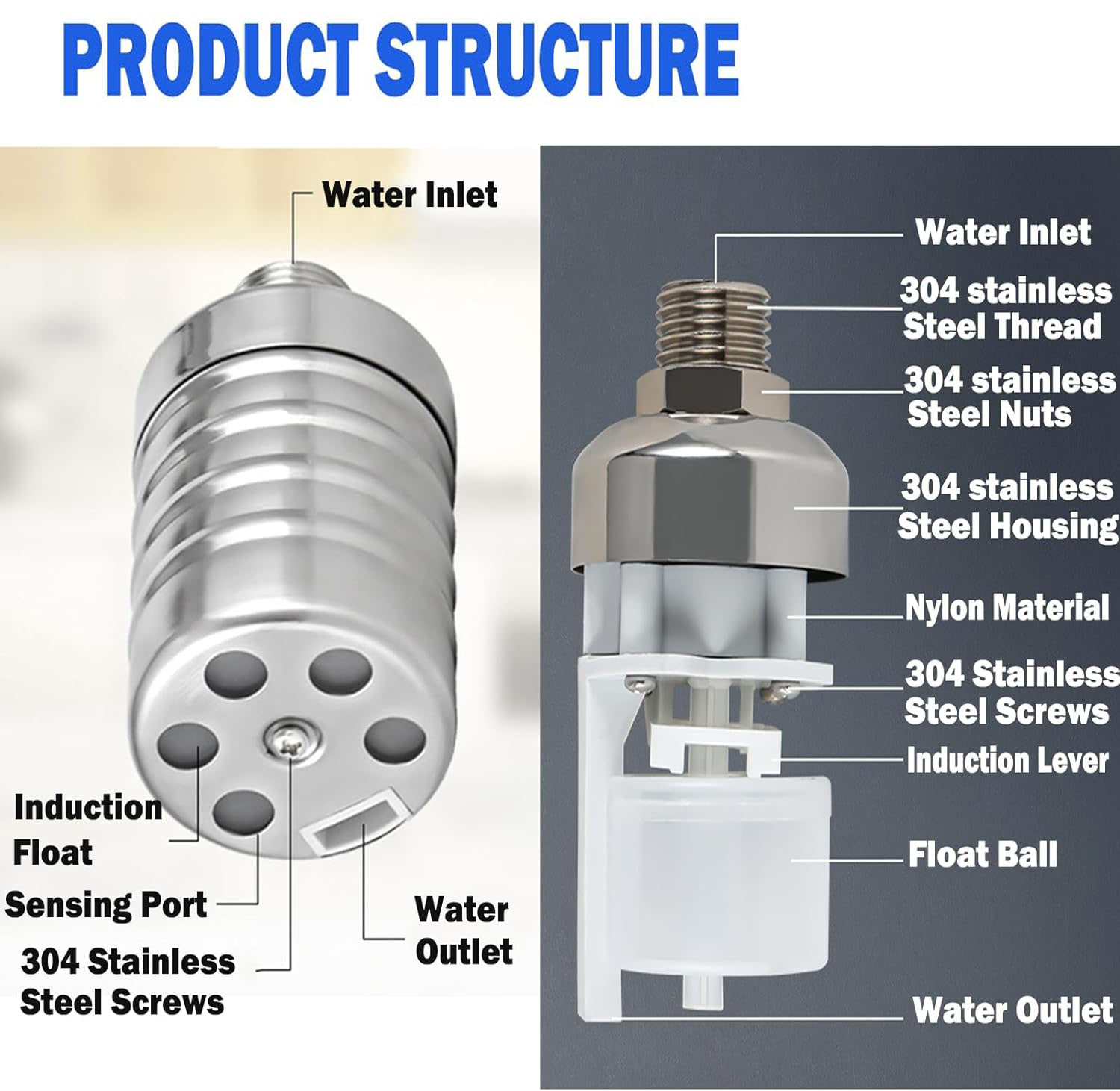 PRODUCT STRUCTURE

Water Inlet

Induction Float

Sensing Port

304 Stainless Steel Screws

Water Outlet

Water Inlet

304 stainless Steel Thread

304 stainless Steel Nuts

304 stainless Steel Housing

Nylon Material

304 Stainless Steel Screws

Induction Lever

Float Ball

Water Outlet