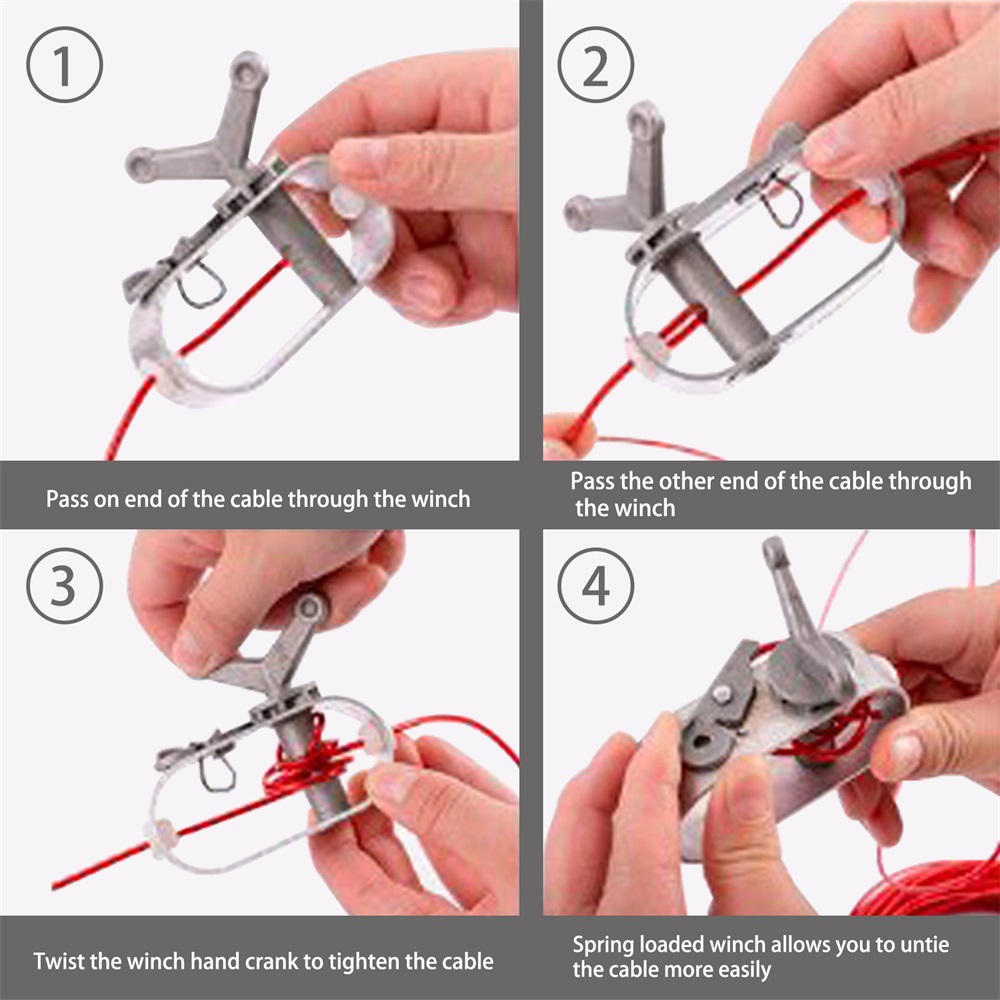 ①

Pass on end of the cable through the winch

②

Pass the other end of the cable through the winch

③

Twist the winch hand crank to tighten the cable

④

Spring loaded winch allows you to untie the cable more easily